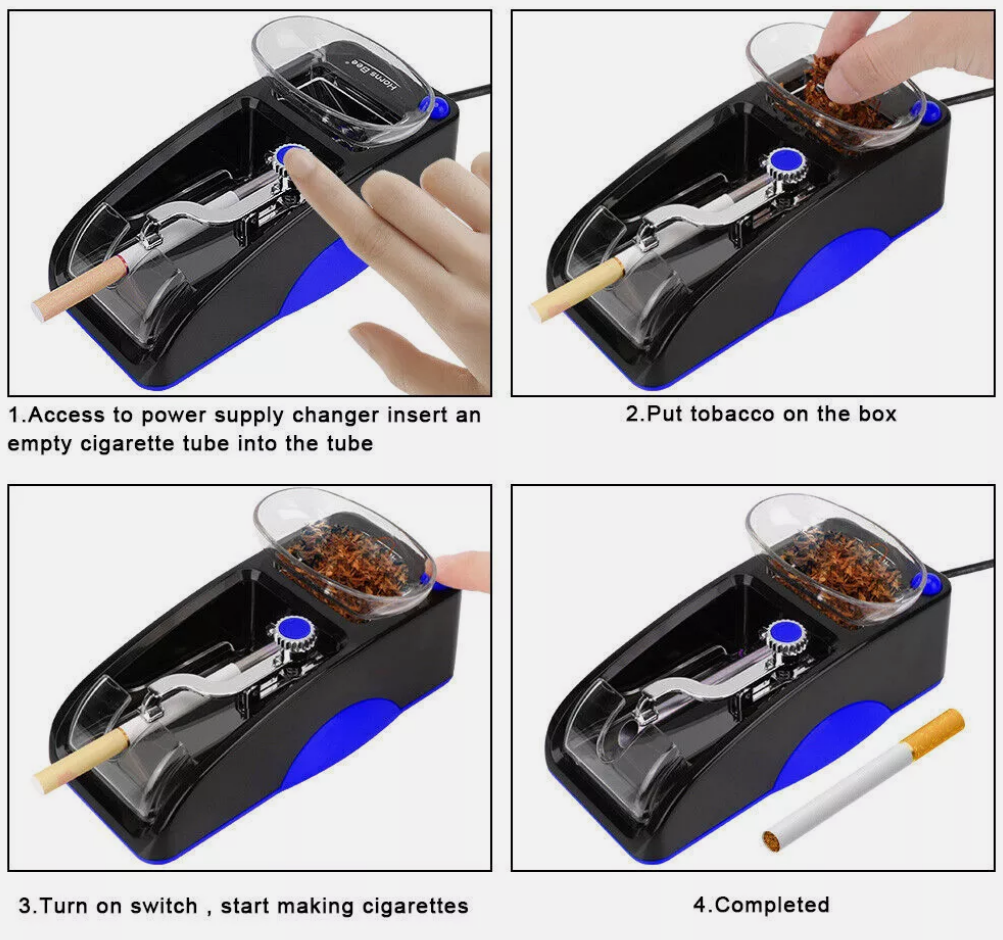 Home Bee

1.Access to power supply changer insert an empty cigarette tube into the tube

2.Put tobacco on the box

3.Turn on switch , start making cigarettes

4.Completed