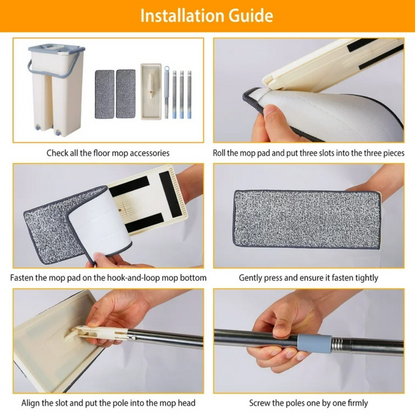 Installation Guide

Check all the floor mop accessories

Roll the mop pad and put three slots into the three pieces

Fasten the mop pad on the hook-and-loop mop bottom

Gently press and ensure it fasten tightly

Align the slot and put the pole into the mop head

Screw the poles one by one firmly