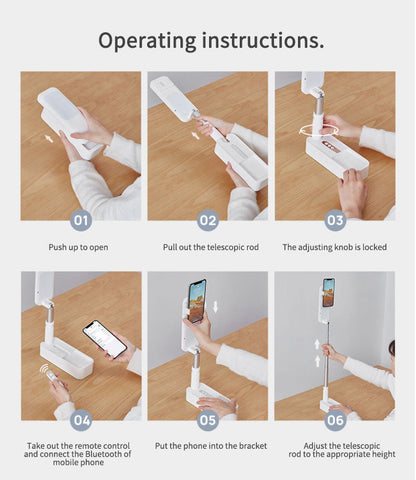 Operating instructions.

01
Push up to open

02
Pull out the telescopic rod

03
The adjusting knob is locked

04
Take out the remote control and connect the Bluetooth of mobile phone

05
Put the phone into the bracket

06
Adjust the telescopic rod to the appropriate height